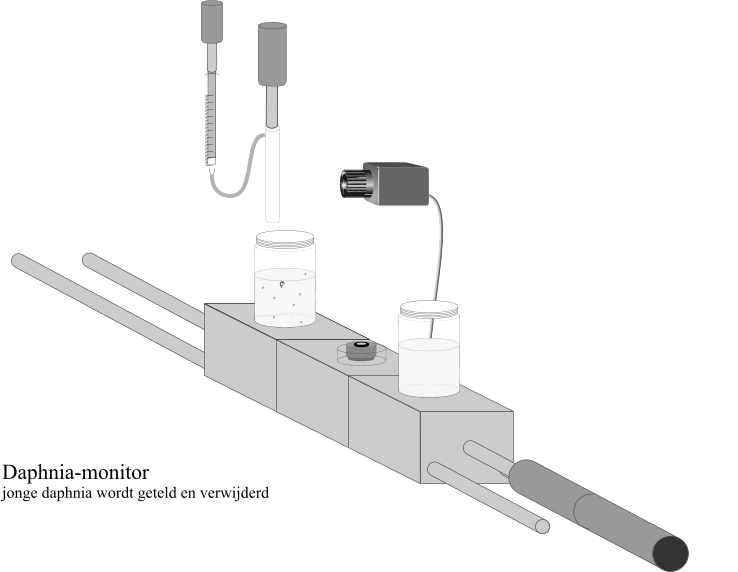 Daphnia-monitor
jonge daphnia wordt geteld en verwijderd